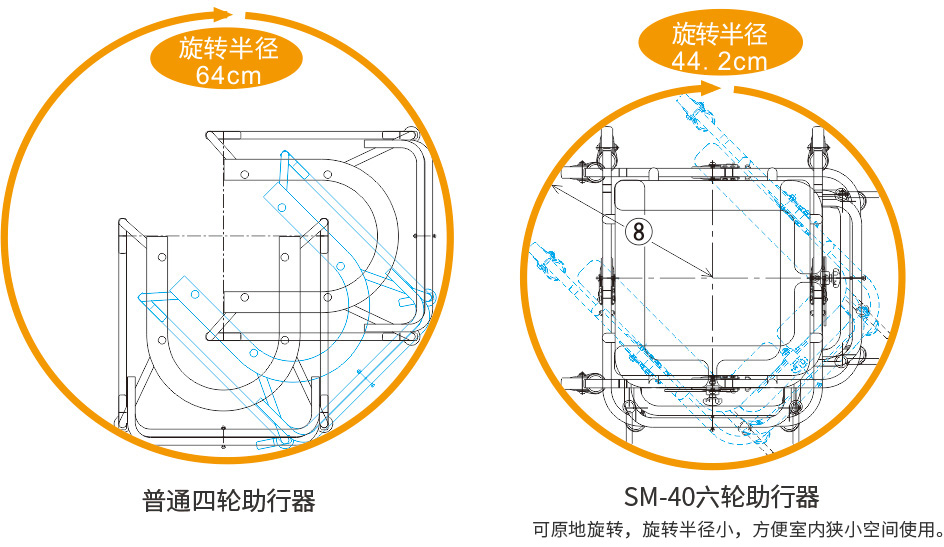 旋转半径
64cm

普通四轮助行器

旋转半径
44.2cm

⑧

SM-40六轮助行器

可原地旋转，旋转半径小，方便室内狭小空间使用。